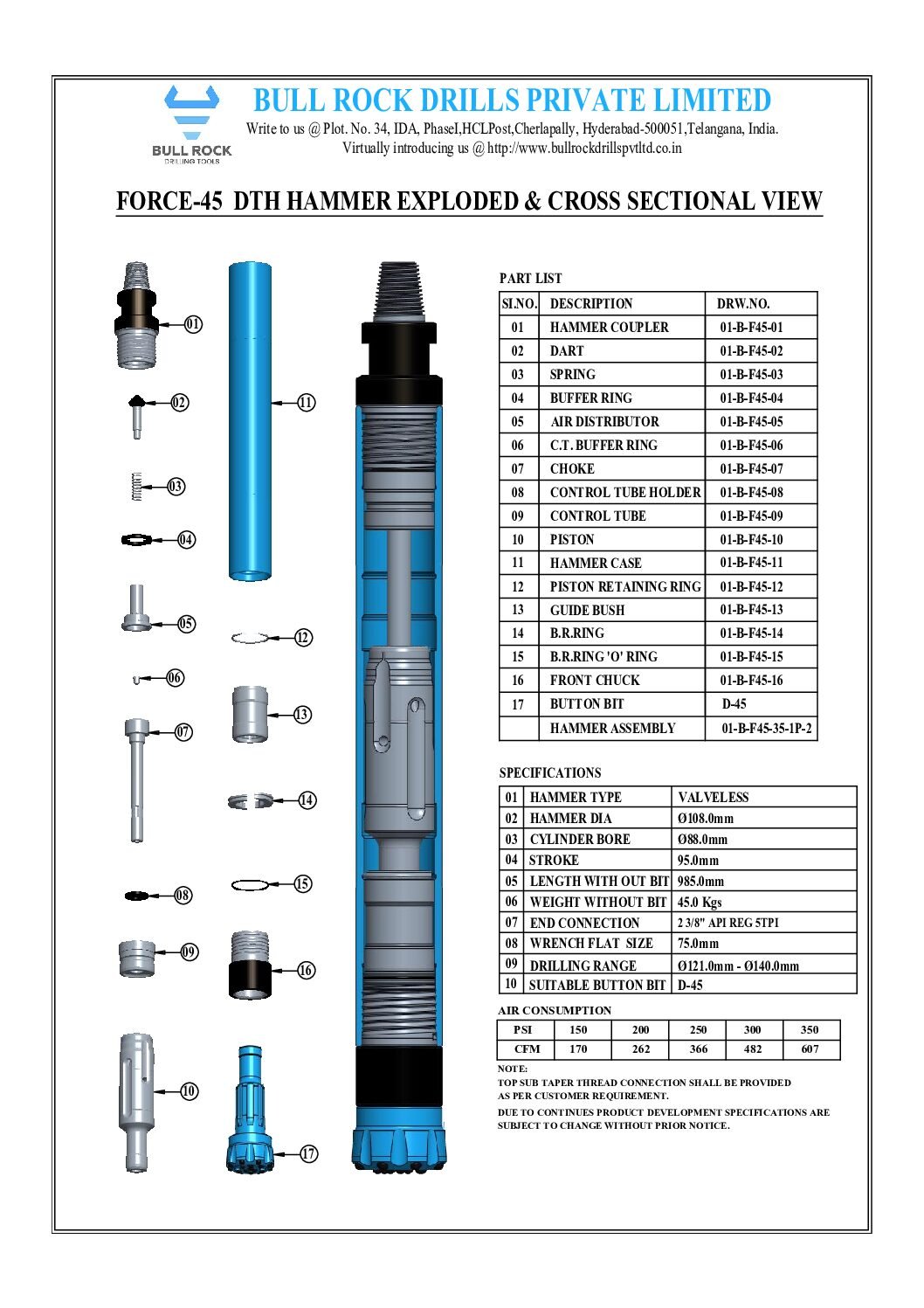 BULL ROCK
DRILLING TOOLS

BULL ROCK DRILLS PRIVATE LIMITED
Write to us @ Plot. No. 34, IDA, PhaseI,HCLPost,Cherlapally, Hyderabad-500051,Telangana, India.
Virtually introducing us @ http://www.bullrockdrillspvtltd.co.in

FORCE-45 DTH HAMMER EXPLODED & CROSS SECTIONAL VIEW

01
02
03
04
05
06
07
08
09
10
11
12
13
14
15
16
17

PART LIST

| SI.NO. | DESCRIPTION | DRW.NO. |
|---|---|---|
| 01 | HAMMER COUPLER | 01-B-F45-01 |
| 02 | DART | 01-B-F45-02 |
| 03 | SPRING | 01-B-F45-03 |
| 04 | BUFFER RING | 01-B-F45-04 |
| 05 | AIR DISTRIBUTOR | 01-B-F45-05 |
| 06 | C.T. BUFFER RING | 01-B-F45-06 |
| 07 | CHOKE | 01-B-F45-07 |
| 08 | CONTROL TUBE HOLDER | 01-B-F45-08 |
| 09 | CONTROL TUBE | 01-B-F45-09 |
| 10 | PISTON | 01-B-F45-10 |
| 11 | HAMMER CASE | 01-B-F45-11 |
| 12 | PISTON RETAINING RING | 01-B-F45-12 |
| 13 | GUIDE BUSH | 01-B-F45-13 |
| 14 | B.R.RING | 01-B-F45-14 |
| 15 | B.R.RING 'O' RING | 01-B-F45-15 |
| 16 | FRONT CHUCK | 01-B-F45-16 |
| 17 | BUTTON BIT | D-45 |
| | HAMMER ASSEMBLY | 01-B-F45-35-1P-2 |

SPECIFICATIONS

| 01 | HAMMER TYPE | VALVELESS |
|---|---|---|
| 02 | HAMMER DIA | Ø108.0mm |
| 03 | CYLINDER BORE | Ø88.0mm |
| 04 | STROKE | 95.0mm |
| 05 | LENGTH WITH OUT BIT | 985.0mm |
| 06 | WEIGHT WITHOUT BIT | 45.0 Kgs |
| 07 | END CONNECTION | 2 3/8" API REG 5TPI |
| 08 | WRENCH FLAT SIZE | 75.0mm |
| 09 | DRILLING RANGE | Ø121.0mm - Ø140.0mm |
| 10 | SUITABLE BUTTON BIT | D-45 |

AIR CONSUMPTION

| PSI | 150 | 200 | 250 | 300 | 350 |
|---|---|---|---|---|---|
| CFM | 170 | 262 | 366 | 482 | 607 |

NOTE:
TOP SUB TAPER THREAD CONNECTION SHALL BE PROVIDED AS PER CUSTOMER REQUIREMENT.
DUE TO CONTINUES PRODUCT DEVELOPMENT SPECIFICATIONS ARE SUBJECT TO CHANGE WITHOUT PRIOR NOTICE.