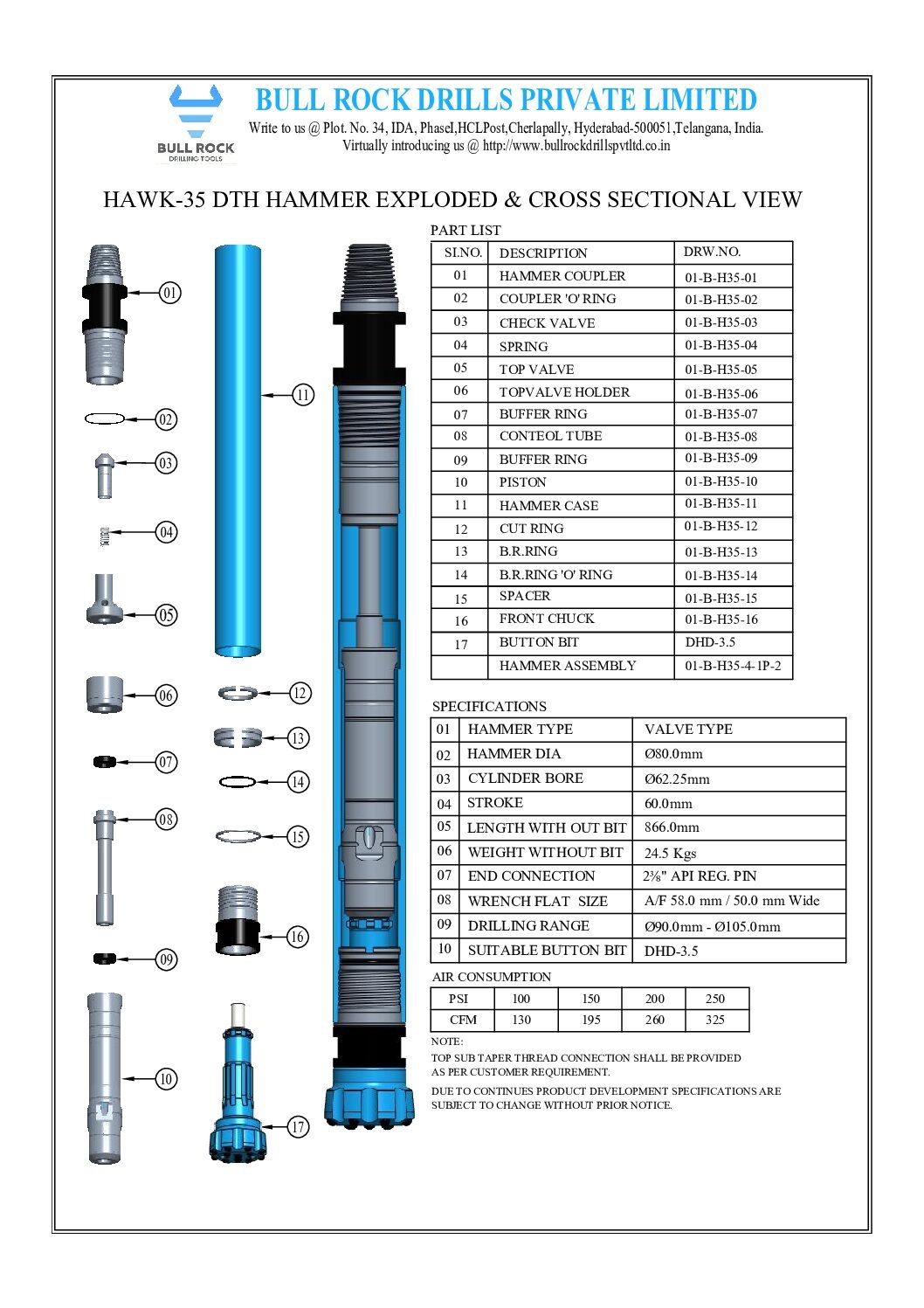 BULL ROCK DRILLING TOOLS

BULL ROCK DRILLS PRIVATE LIMITED
Write to us @ Plot. No. 34, IDA, PhaseI,HCLPost,Cherlapally, Hyderabad-500051,Telangana, India.
Virtually introducing us @ http://www.bullrockdrillspvtltd.co.in

HAWK-35 DTH HAMMER EXPLODED & CROSS SECTIONAL VIEW

01
02
03
04
05
06
07
08
09
10
11
12
13
14
15
16
17

PART LIST

| SI.NO. | DESCRIPTION | DRW.NO. |
|---|---|---|
| 01 | HAMMER COUPLER | 01-B-H35-01 |
| 02 | COUPLER 'O' RING | 01-B-H35-02 |
| 03 | CHECK VALVE | 01-B-H35-03 |
| 04 | SPRING | 01-B-H35-04 |
| 05 | TOP VALVE | 01-B-H35-05 |
| 06 | TOPVALVE HOLDER | 01-B-H35-06 |
| 07 | BUFFER RING | 01-B-H35-07 |
| 08 | CONTEOL TUBE | 01-B-H35-08 |
| 09 | BUFFER RING | 01-B-H35-09 |
| 10 | PISTON | 01-B-H35-10 |
| 11 | HAMMER CASE | 01-B-H35-11 |
| 12 | CUT RING | 01-B-H35-12 |
| 13 | B.R.RING | 01-B-H35-13 |
| 14 | B.R.RING 'O' RING | 01-B-H35-14 |
| 15 | SPACER | 01-B-H35-15 |
| 16 | FRONT CHUCK | 01-B-H35-16 |
| 17 | BUTTON BIT | DHD-3.5 |
| | HAMMER ASSEMBLY | 01-B-H35-4-1P-2 |

SPECIFICATIONS

| 01 | HAMMER TYPE | VALVE TYPE |
|---|---|---|
| 02 | HAMMER DIA | Ø80.0mm |
| 03 | CYLINDER BORE | Ø62.25mm |
| 04 | STROKE | 60.0mm |
| 05 | LENGTH WITH OUT BIT | 866.0mm |
| 06 | WEIGHT WITHOUT BIT | 24.5 Kgs |
| 07 | END CONNECTION | 2⅜" API REG. PIN |
| 08 | WRENCH FLAT SIZE | A/F 58.0 mm / 50.0 mm Wide |
| 09 | DRILLING RANGE | Ø90.0mm - Ø105.0mm |
| 10 | SUITABLE BUTTON BIT | DHD-3.5 |

AIR CONSUMPTION

| PSI | 100 | 150 | 200 | 250 |
|---|---|---|---|---|
| CFM | 130 | 195 | 260 | 325 |

NOTE:
TOP SUB TAPER THREAD CONNECTION SHALL BE PROVIDED AS PER CUSTOMER REQUIREMENT.
DUE TO CONTINUES PRODUCT DEVELOPMENT SPECIFICATIONS ARE SUBJECT TO CHANGE WITHOUT PRIOR NOTICE.