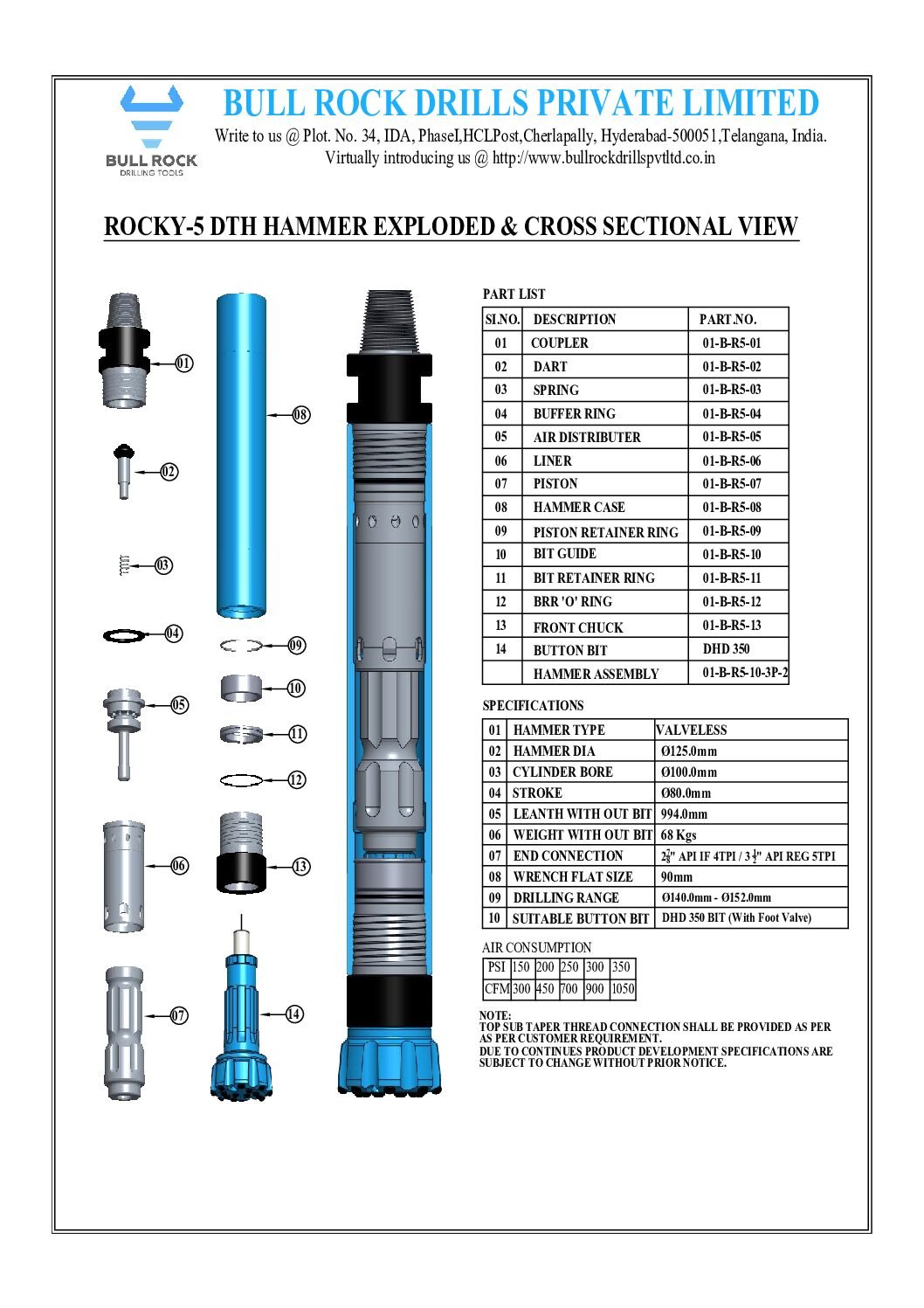 BULL ROCK DRILLING TOOLS

BULL ROCK DRILLS PRIVATE LIMITED

Write to us @ Plot. No. 34, IDA, PhaseI,HCLPost,Cherlapally, Hyderabad-500051,Telangana, India.
Virtually introducing us @ http://www.bullrockdrillspvtltd.co.in

ROCKY-5 DTH HAMMER EXPLODED & CROSS SECTIONAL VIEW

01
02
03
04
05
06
07
08
09
10
11
12
13
14

PART LIST

| SI.NO. | DESCRIPTION | PART.NO. |
|---|---|---|
| 01 | COUPLER | 01-B-R5-01 |
| 02 | DART | 01-B-R5-02 |
| 03 | SPRING | 01-B-R5-03 |
| 04 | BUFFER RING | 01-B-R5-04 |
| 05 | AIR DISTRIBUTER | 01-B-R5-05 |
| 06 | LINER | 01-B-R5-06 |
| 07 | PISTON | 01-B-R5-07 |
| 08 | HAMMER CASE | 01-B-R5-08 |
| 09 | PISTON RETAINER RING | 01-B-R5-09 |
| 10 | BIT GUIDE | 01-B-R5-10 |
| 11 | BIT RETAINER RING | 01-B-R5-11 |
| 12 | BRR 'O' RING | 01-B-R5-12 |
| 13 | FRONT CHUCK | 01-B-R5-13 |
| 14 | BUTTON BIT | DHD 350 |
|  | HAMMER ASSEMBLY | 01-B-R5-10-3P-2 |

SPECIFICATIONS

| 01 | HAMMER TYPE | VALVELESS |
|---|---|---|
| 02 | HAMMER DIA | Ø125.0mm |
| 03 | CYLINDER BORE | Ø100.0mm |
| 04 | STROKE | Ø80.0mm |
| 05 | LEANTH WITH OUT BIT | 994.0mm |
| 06 | WEIGHT WITH OUT BIT | 68 Kgs |
| 07 | END CONNECTION | $2\frac{7}{8}$" API IF 4TPI / $3\frac{1}{2}$" API REG 5TPI |
| 08 | WRENCH FLAT SIZE | 90mm |
| 09 | DRILLING RANGE | Ø140.0mm - Ø152.0mm |
| 10 | SUITABLE BUTTON BIT | DHD 350 BIT (With Foot Valve) |

AIR CONSUMPTION

| PSI | 150 | 200 | 250 | 300 | 350 |
|---|---|---|---|---|---|
| CFM | 300 | 450 | 700 | 900 | 1050 |

NOTE:
TOP SUB TAPER THREAD CONNECTION SHALL BE PROVIDED AS PER AS PER CUSTOMER REQUIREMENT.
DUE TO CONTINUES PRODUCT DEVELOPMENT SPECIFICATIONS ARE SUBJECT TO CHANGE WITHOUT PRIOR NOTICE.